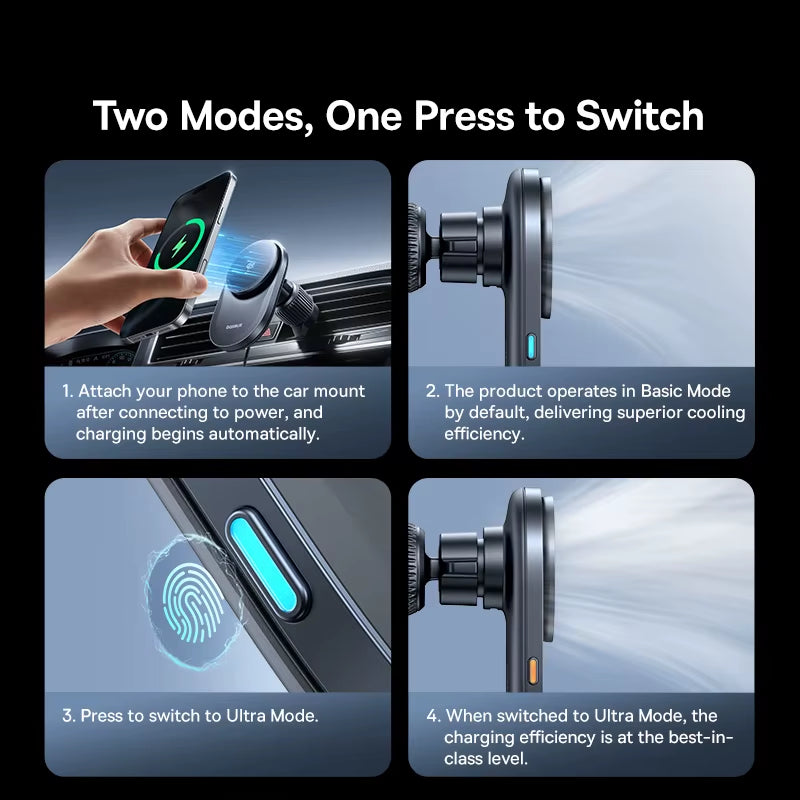 Two Modes, One Press to Switch

1. Attach your phone to the car mount after connecting to power, and charging begins automatically.

2. The product operates in Basic Mode by default, delivering superior cooling efficiency.

3. Press to switch to Ultra Mode.

4. When switched to Ultra Mode, the charging efficiency is at the best-in-class level.